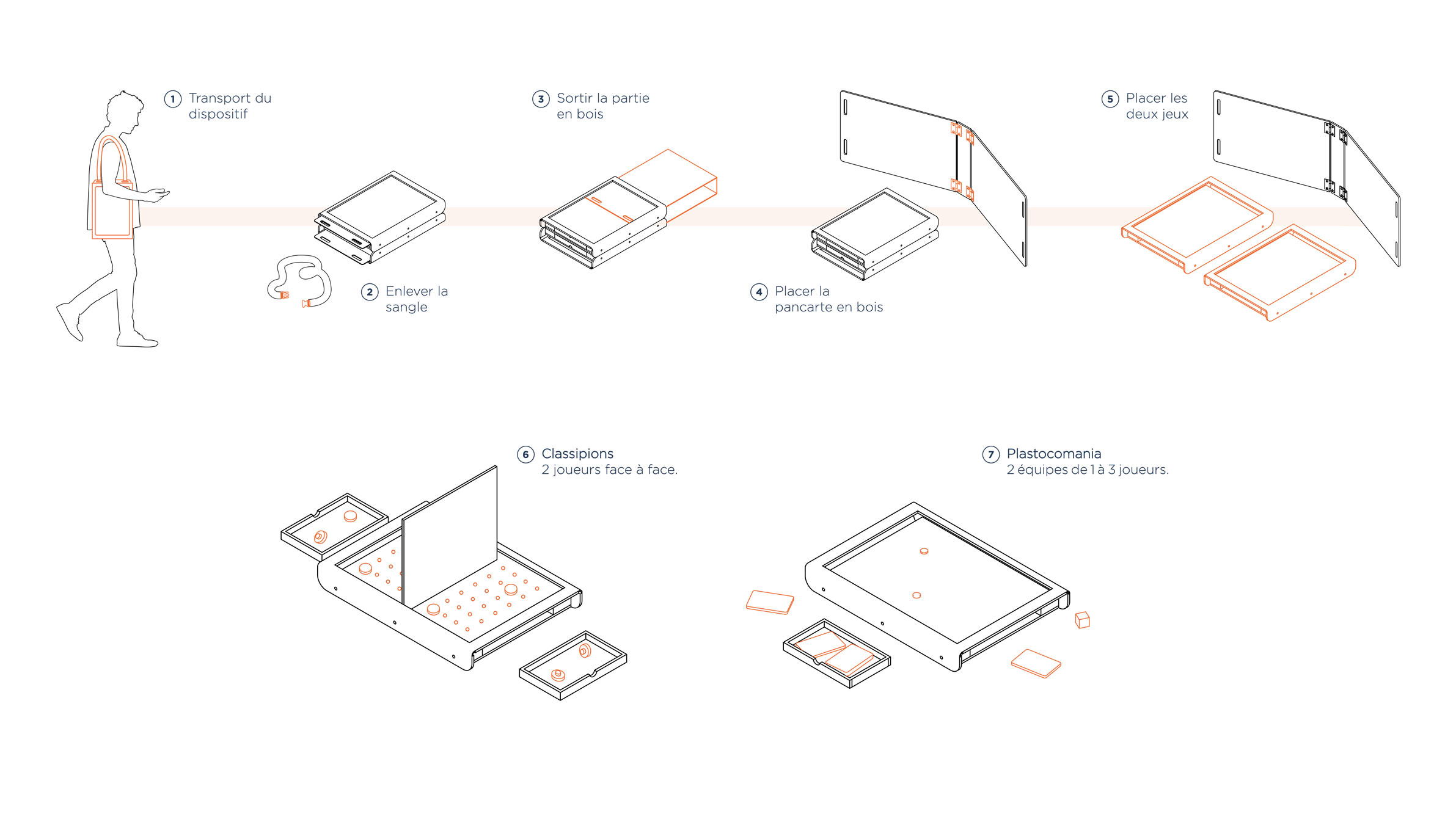 1 Transport du dispositif

2 Enlever la sangle

3 Sortir la partie en bois

4 Placer la pancarte en bois

5 Placer les deux jeux

6 Classipions
2 joueurs face à face.

7 Plastocomania
2 équipes de 1 à 3 joueurs.